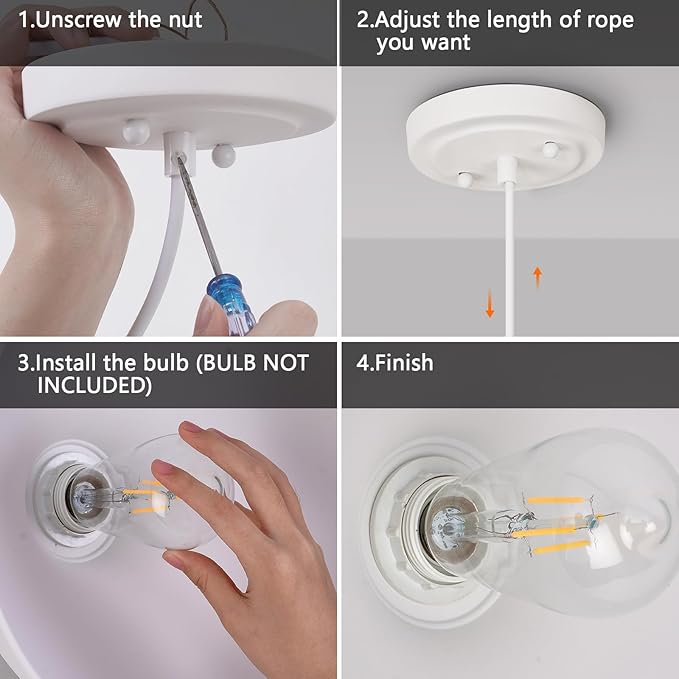 1.Unscrew the nut

2.Adjust the length of rope you want

3.Install the bulb (BULB NOT INCLUDED)

4.Finish