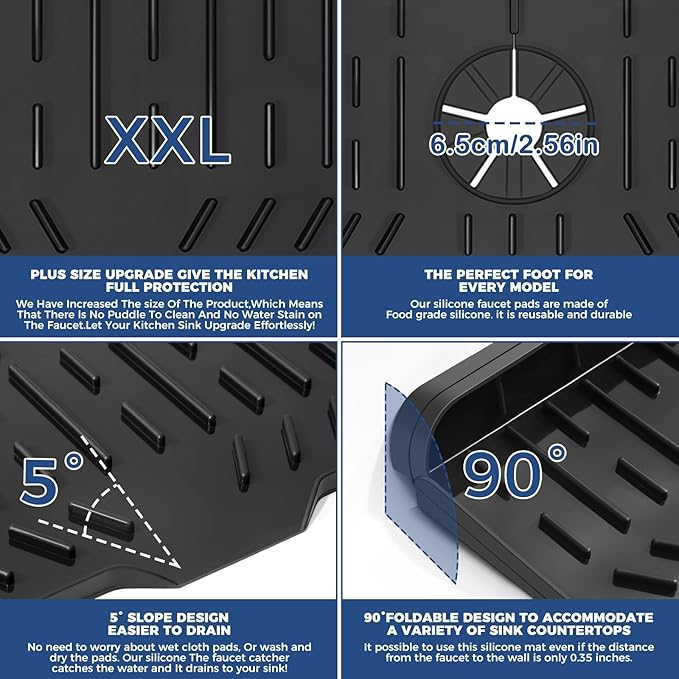 XXL

PLUS SIZE UPGRADE GIVE THE KITCHEN FULL PROTECTION

We Have Increased The size Of The Product,Which Means That There Is No Puddle To Clean And No Water Stain on The Faucet.Let Your Kitchen Sink Upgrade Effortlessly!

6.5cm/2.56in

THE PERFECT FOOT FOR EVERY MODEL

Our silicone faucet pads are made of Food grade silicone. it is reusable and durable

5°

5° SLOPE DESIGN EASIER TO DRAIN

No need to worry about wet cloth pads, Or wash and dry the pads. Our silicone The faucet catcher catches the water and It drains to your sink!

90°

90°FOLDABLE DESIGN TO ACCOMMODATE A VARIETY OF SINK COUNTERTOPS

It possible to use this silicone mat even if the distance from the faucet to the wall is only 0.35 inches.