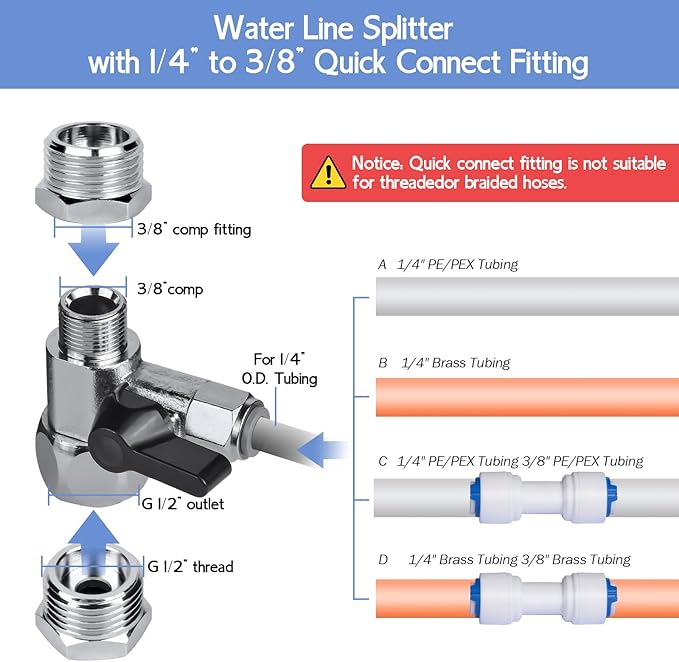 Water Line Splitter
with 1/4" to 3/8" Quick Connect Fitting

Notice: Quick connect fitting is not suitable for threadedor braided hoses.

3/8" comp fitting

3/8"comp

For 1/4" O.D. Tubing

G 1/2" outlet

G 1/2" thread

A 1/4" PE/PEX Tubing

B 1/4" Brass Tubing

C 1/4" PE/PEX Tubing 3/8" PE/PEX Tubing

D 1/4" Brass Tubing 3/8" Brass Tubing