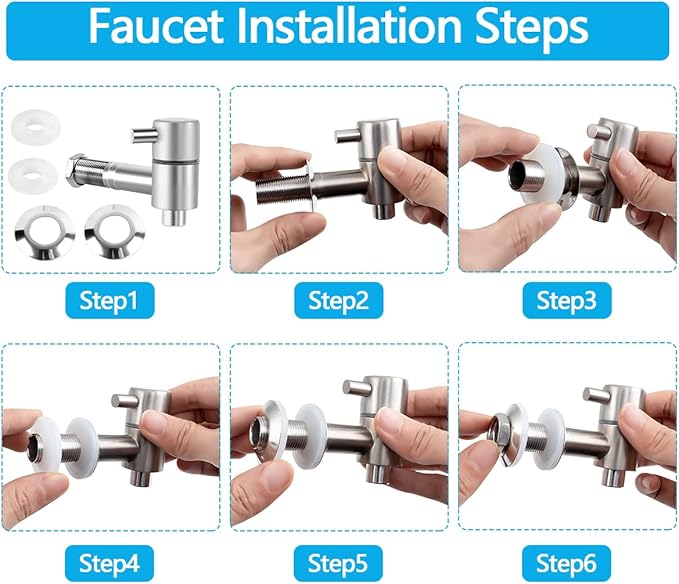 Faucet Installation Steps

Step1

Step2

Step3

Step4

Step5

Step6