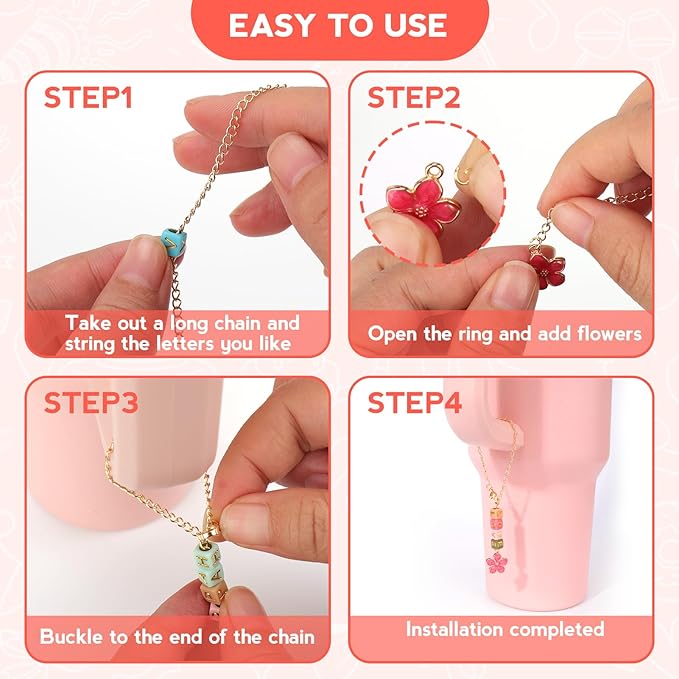 EASY TO USE

STEP1

Take out a long chain and string the letters you like

STEP2

Open the ring and add flowers

STEP3

Buckle to the end of the chain

STEP4

Installation completed