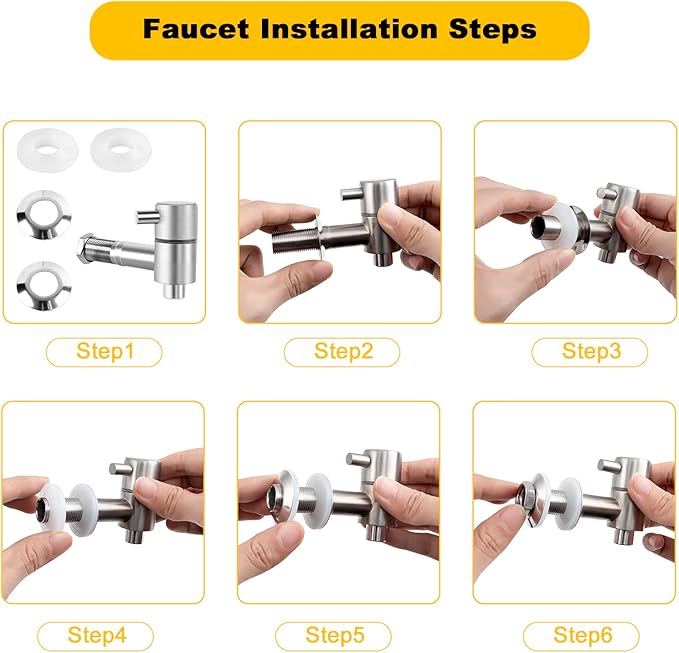 Faucet Installation Steps

Step1

Step2

Step3

Step4

Step5

Step6