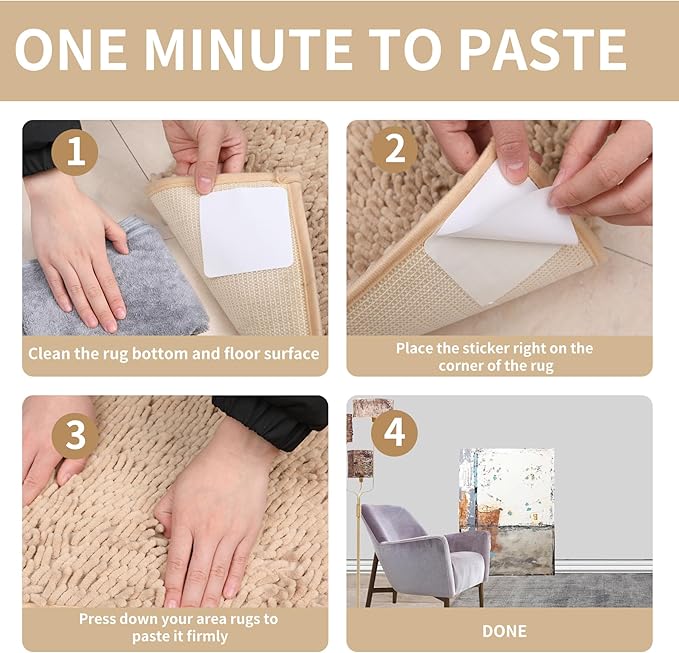 ONE MINUTE TO PASTE

1

Clean the rug bottom and floor surface

2

Place the sticker right on the corner of the rug

3

Press down your area rugs to paste it firmly

4

DONE