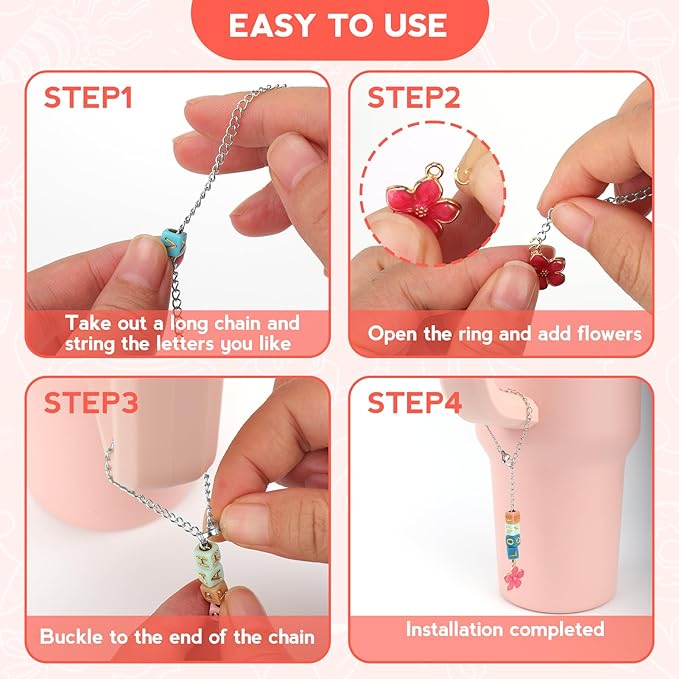 EASY TO USE

STEP1

Take out a long chain and string the letters you like

STEP2

Open the ring and add flowers

STEP3

Buckle to the end of the chain

STEP4

Installation completed