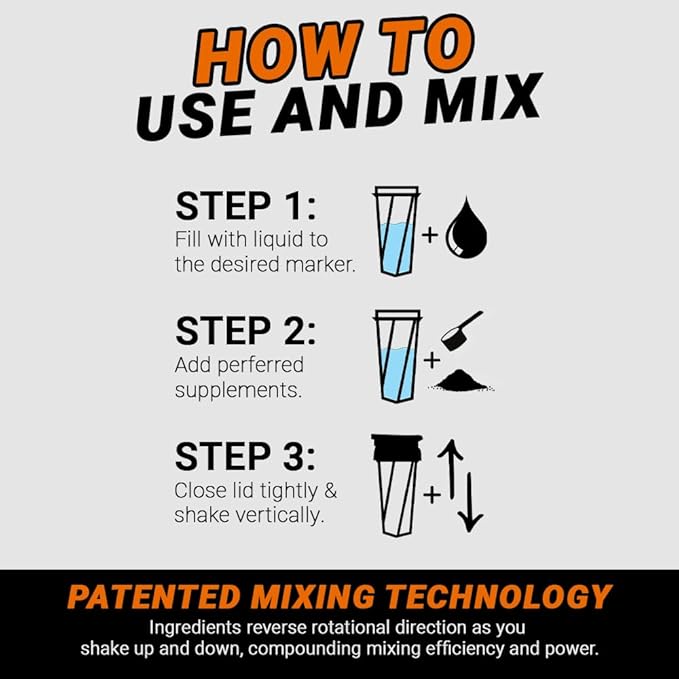 HOW TO
USE AND MIX

STEP 1:
Fill with liquid to the desired marker.

+

STEP 2:
Add perferred supplements.

+

STEP 3:
Close lid tightly & shake vertically.

+

PATENTED MIXING TECHNOLOGY
Ingredients reverse rotational direction as you shake up and down, compounding mixing efficiency and power.