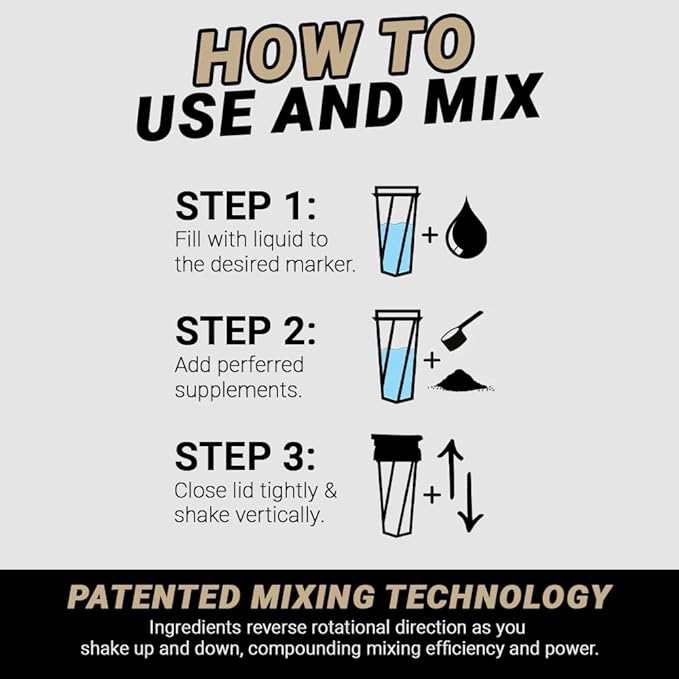 HOW TO
USE AND MIX

STEP 1:
Fill with liquid to the desired marker.

+

STEP 2:
Add perferred supplements.

+

STEP 3:
Close lid tightly & shake vertically.

+

PATENTED MIXING TECHNOLOGY
Ingredients reverse rotational direction as you shake up and down, compounding mixing efficiency and power.