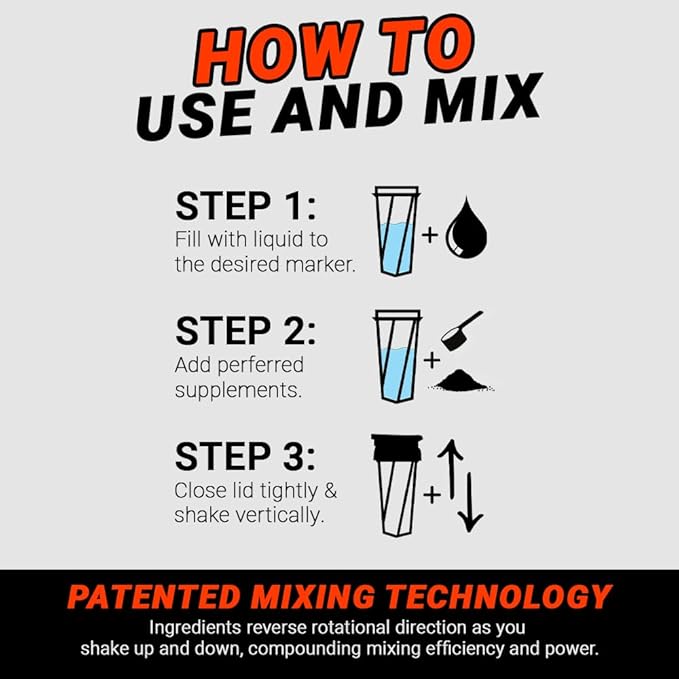 HOW TO
USE AND MIX

STEP 1:
Fill with liquid to the desired marker.

+

STEP 2:
Add perferred supplements.

+

STEP 3:
Close lid tightly & shake vertically.

+

PATENTED MIXING TECHNOLOGY
Ingredients reverse rotational direction as you shake up and down, compounding mixing efficiency and power.