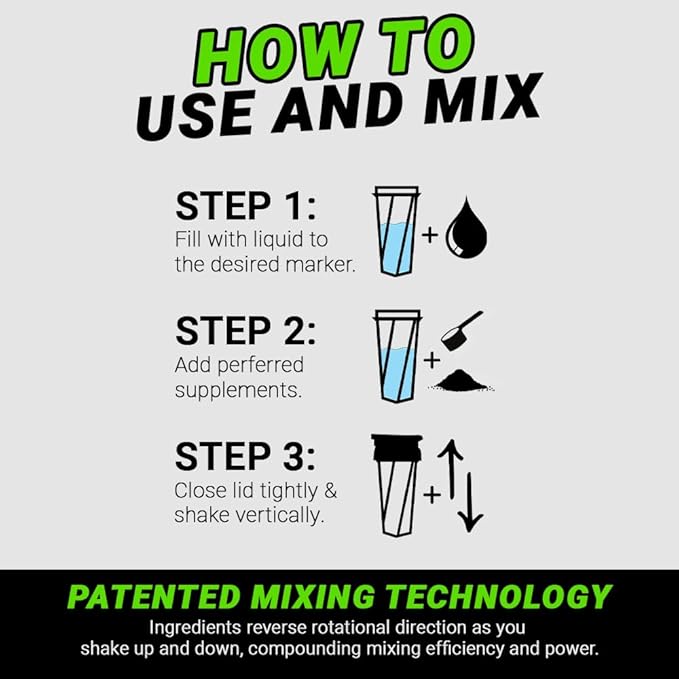 HOW TO
USE AND MIX

STEP 1:
Fill with liquid to the desired marker.

+

STEP 2:
Add perferred supplements.

+

STEP 3:
Close lid tightly & shake vertically.

+

PATENTED MIXING TECHNOLOGY
Ingredients reverse rotational direction as you shake up and down, compounding mixing efficiency and power.