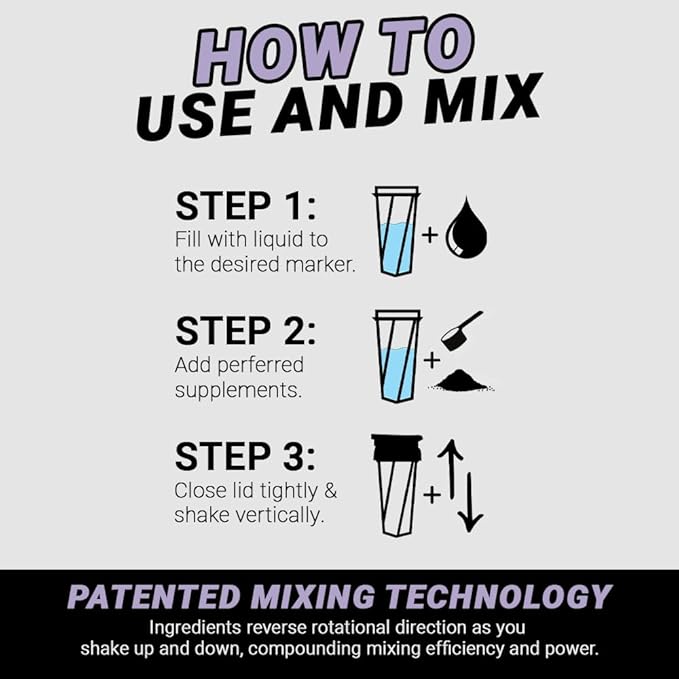 HOW TO
USE AND MIX

STEP 1:
Fill with liquid to the desired marker.

+

STEP 2:
Add perferred supplements.

+

STEP 3:
Close lid tightly & shake vertically.

+

PATENTED MIXING TECHNOLOGY
Ingredients reverse rotational direction as you shake up and down, compounding mixing efficiency and power.