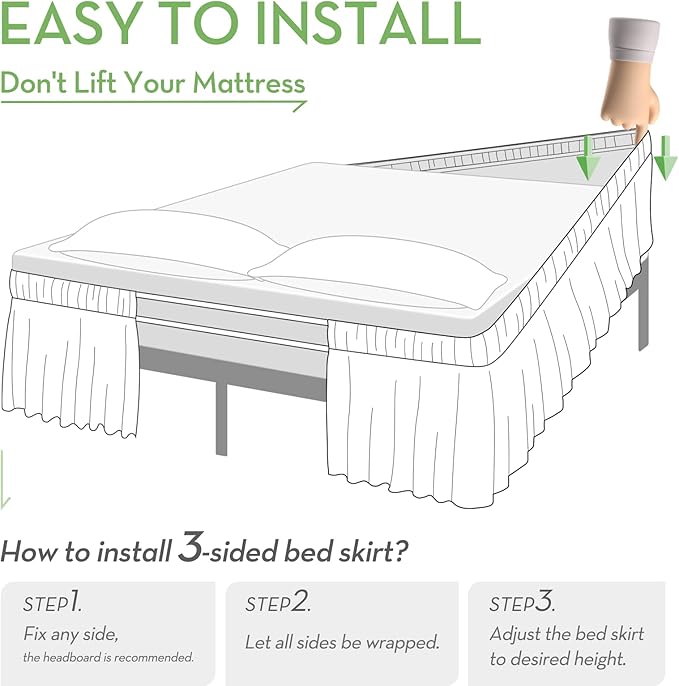 EASY TO INSTALL

Don't Lift Your Mattress

How to install 3-sided bed skirt?

STEP1.
Fix any side,
the headboard is recommended.

STEP2.
Let all sides be wrapped.

STEP3.
Adjust the bed skirt to desired height.