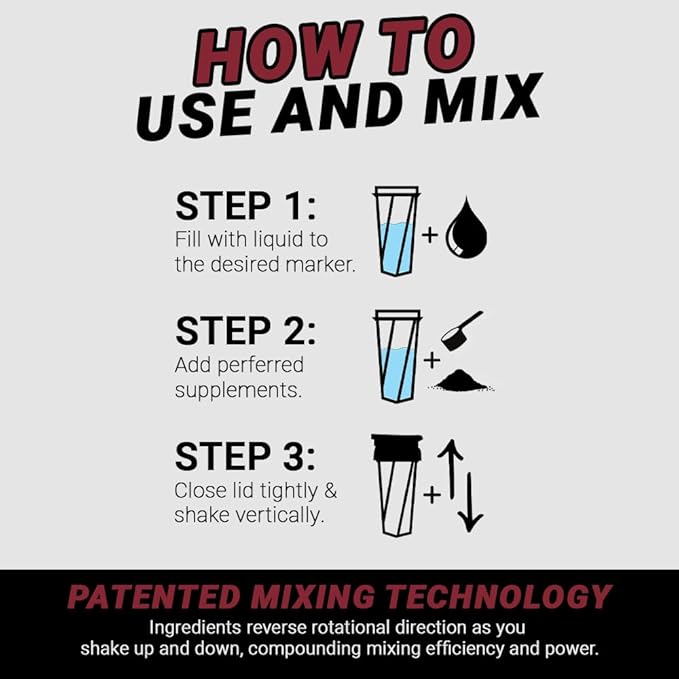 HOW TO
USE AND MIX

STEP 1:
Fill with liquid to the desired marker.

+

STEP 2:
Add perferred supplements.

+

STEP 3:
Close lid tightly & shake vertically.

+

PATENTED MIXING TECHNOLOGY
Ingredients reverse rotational direction as you shake up and down, compounding mixing efficiency and power.