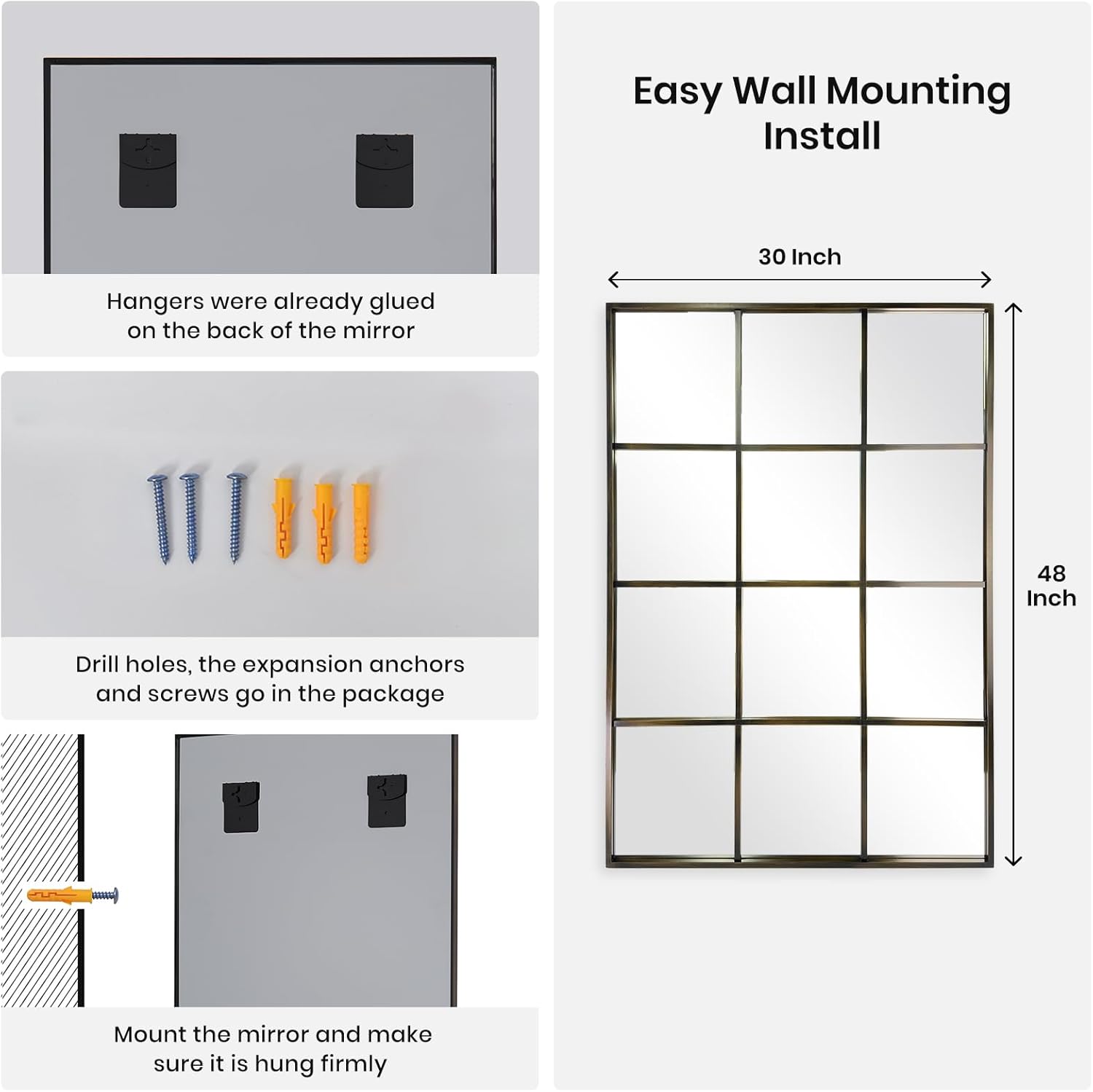 Hangers were already glued on the back of the mirror

Drill holes, the expansion anchors and screws go in the package

Mount the mirror and make sure it is hung firmly

Easy Wall Mounting Install

30 Inch

48 Inch