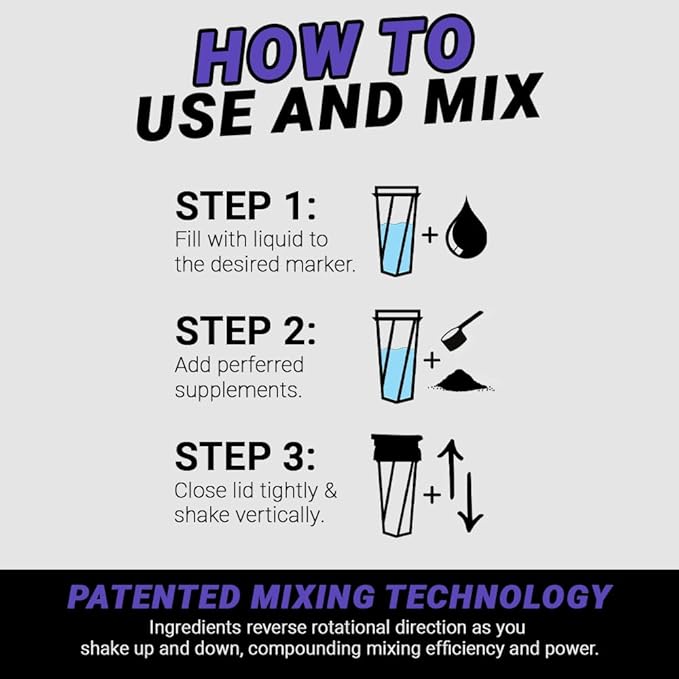 HOW TO
USE AND MIX

STEP 1:
Fill with liquid to the desired marker.

+

STEP 2:
Add perferred supplements.

+

STEP 3:
Close lid tightly & shake vertically.

+

PATENTED MIXING TECHNOLOGY
Ingredients reverse rotational direction as you shake up and down, compounding mixing efficiency and power.