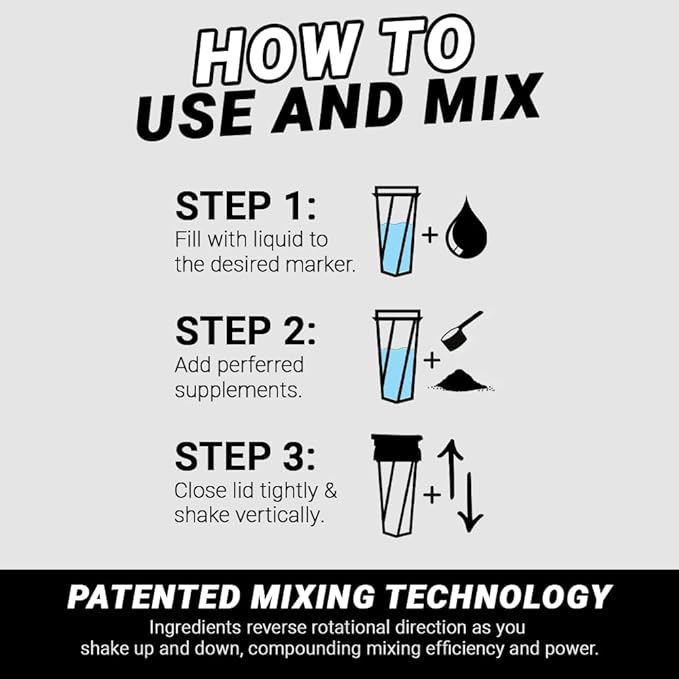 HOW TO
USE AND MIX

STEP 1:
Fill with liquid to the desired marker.

+

STEP 2:
Add perferred supplements.

+

STEP 3:
Close lid tightly & shake vertically.

+

PATENTED MIXING TECHNOLOGY
Ingredients reverse rotational direction as you shake up and down, compounding mixing efficiency and power.