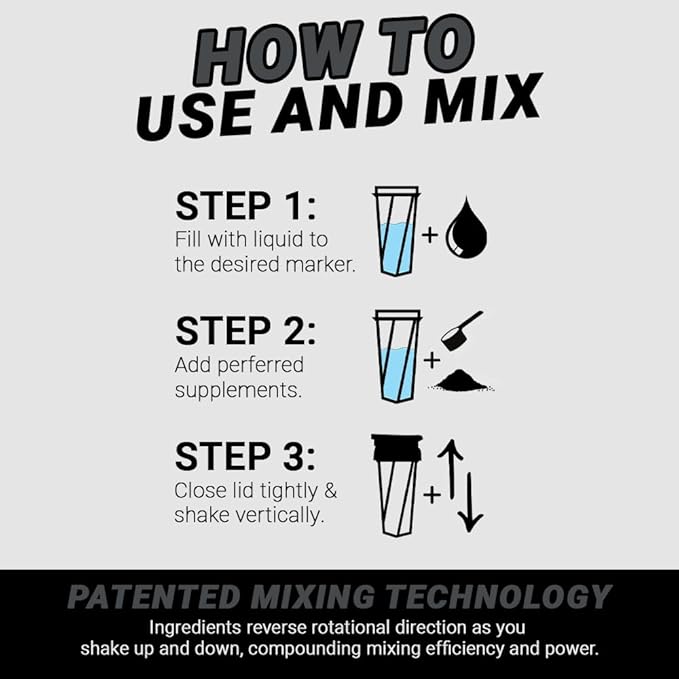 HOW TO USE AND MIX

STEP 1:
Fill with liquid to the desired marker.

+

STEP 2:
Add perferred supplements.

+

STEP 3:
Close lid tightly & shake vertically.

+

PATENTED MIXING TECHNOLOGY
Ingredients reverse rotational direction as you shake up and down, compounding mixing efficiency and power.