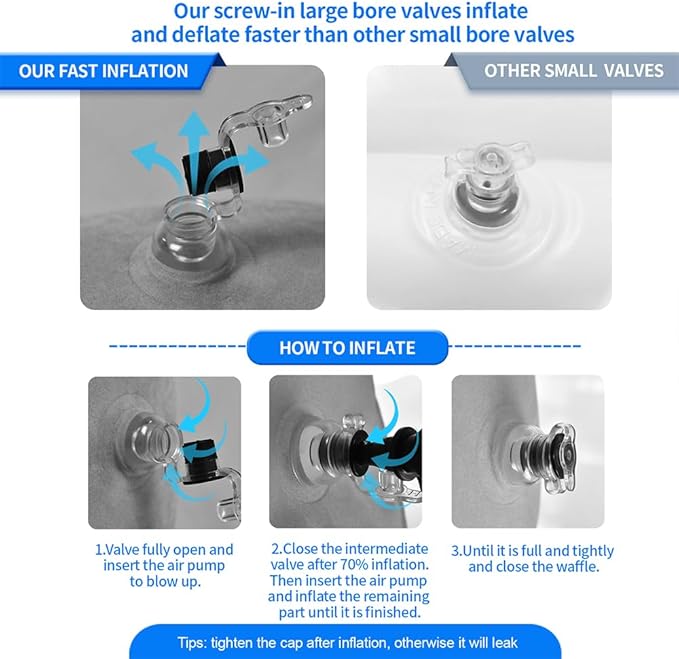 Our screw-in large bore valves inflate and deflate faster than other small bore valves

OUR FAST INFLATION

OTHER SMALL VALVES

HOW TO INFLATE

1.Valve fully open and insert the air pump to blow up.

2.Close the intermediate valve after 70% inflation. Then insert the air pump and inflate the remaining part until it is finished.

3.Until it is full and tightly and close the waffle.

Tips: tighten the cap after inflation, otherwise it will leak