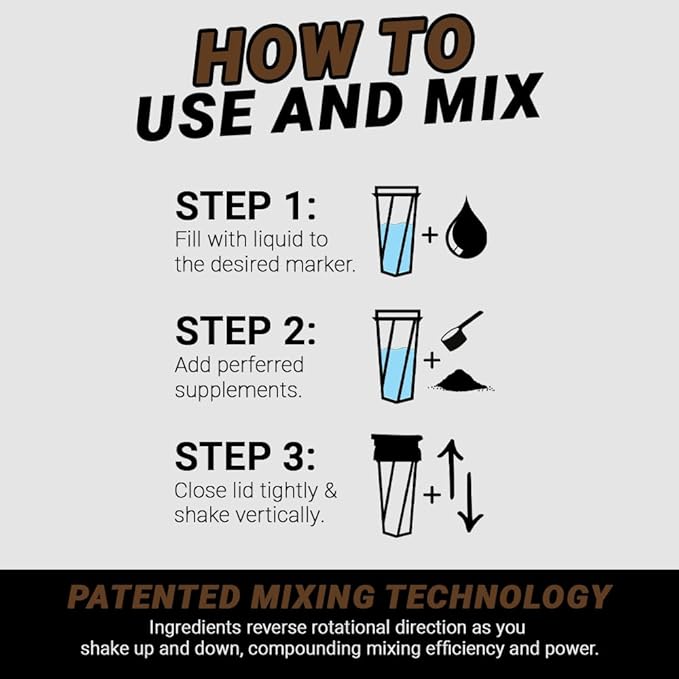 HOW TO
USE AND MIX

STEP 1:
Fill with liquid to the desired marker.

+

STEP 2:
Add perferred supplements.

+

STEP 3:
Close lid tightly & shake vertically.

+

PATENTED MIXING TECHNOLOGY
Ingredients reverse rotational direction as you shake up and down, compounding mixing efficiency and power.