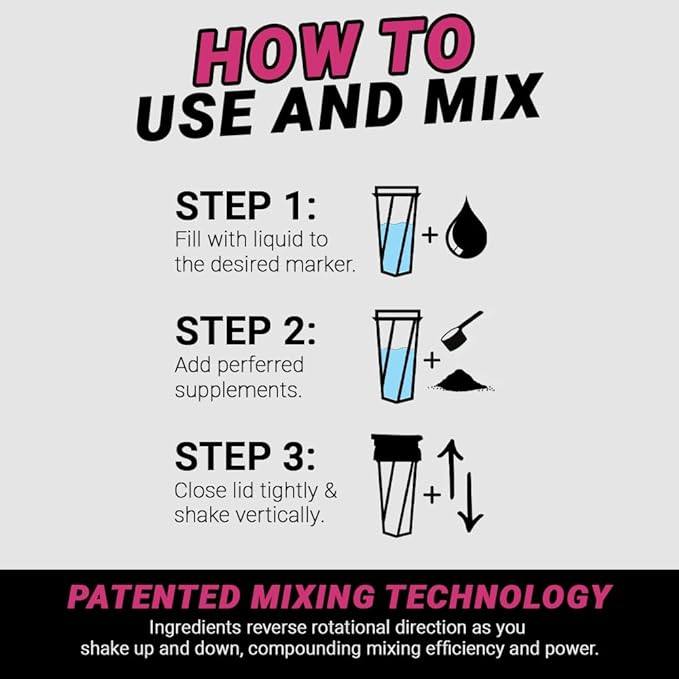 HOW TO
USE AND MIX

STEP 1:
Fill with liquid to the desired marker.

+

STEP 2:
Add perferred supplements.

+

STEP 3:
Close lid tightly & shake vertically.

+

PATENTED MIXING TECHNOLOGY
Ingredients reverse rotational direction as you shake up and down, compounding mixing efficiency and power.