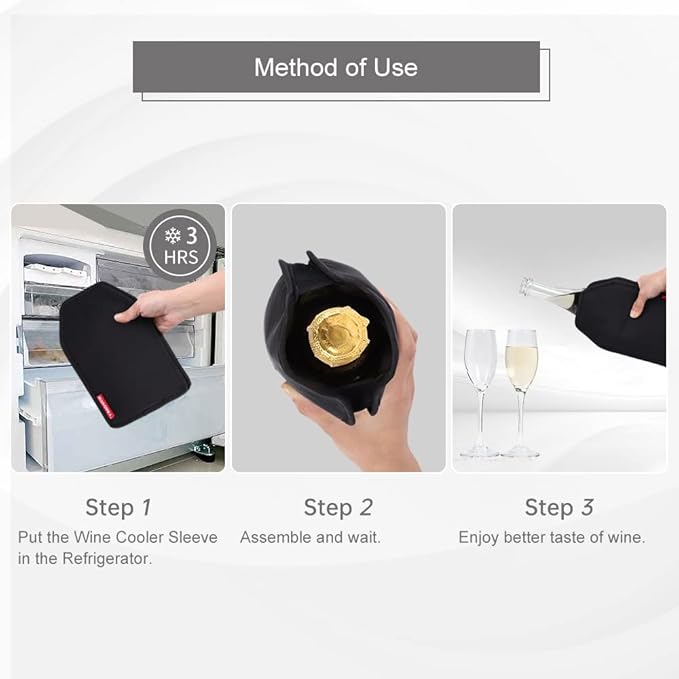 Method of Use

3 HRS

Step 1
Put the Wine Cooler Sleeve in the Refrigerator.

Step 2
Assemble and wait.

Step 3
Enjoy better taste of wine.