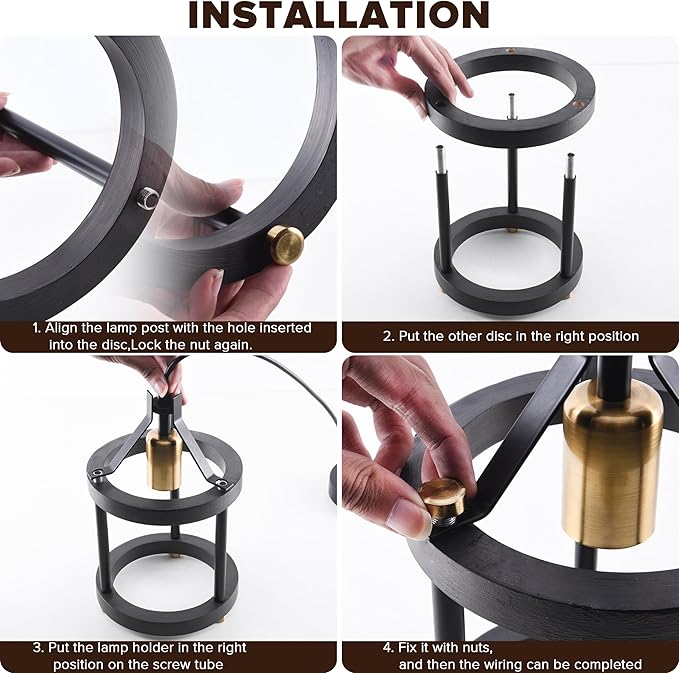 INSTALLATION

1. Align the lamp post with the hole inserted into the disc,Lock the nut again.

2. Put the other disc in the right position

3. Put the lamp holder in the right position on the screw tube

4. Fix it with nuts, and then the wiring can be completed