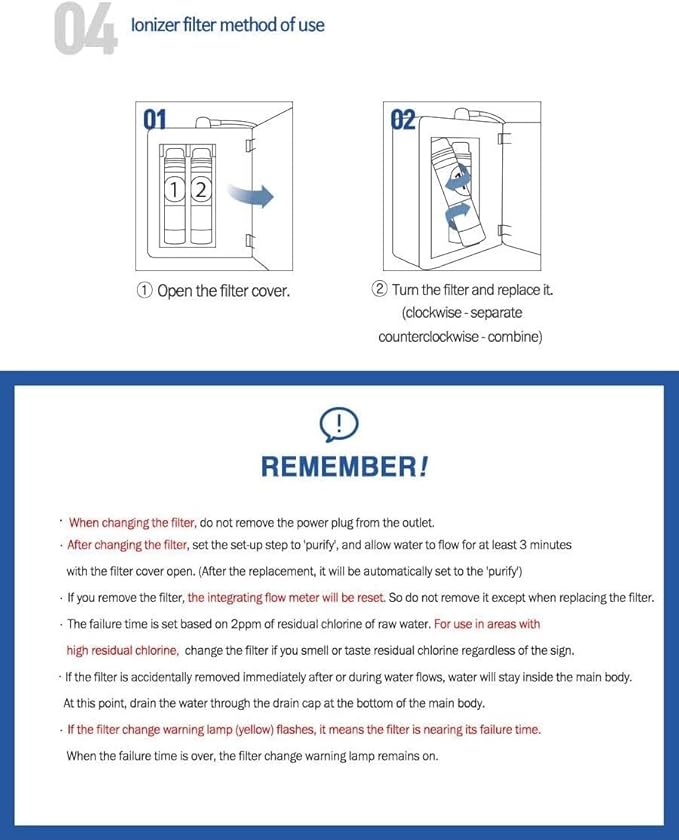 04 Ionizer filter method of use

01

1 2

① Open the filter cover.

02

② Turn the filter and replace it. (clockwise - separate counterclockwise - combine)

!

REMEMBER!

· When changing the filter, do not remove the power plug from the outlet.

· After changing the filter, set the set-up step to 'purify', and allow water to flow for at least 3 minutes with the filter cover open. (After the replacement, it will be automatically set to the 'purify')

· If you remove the filter, the integrating flow meter will be reset. So do not remove it except when replacing the filter.

· The failure time is set based on 2ppm of residual chlorine of raw water. For use in areas with high residual chlorine, change the filter if you smell or taste residual chlorine regardless of the sign.

· If the filter is accidentally removed immediately after or during water flows, water will stay inside the main body. At this point, drain the water through the drain cap at the bottom of the main body.

· If the filter change warning lamp (yellow) flashes, it means the filter is nearing its failure time. When the failure time is over, the filter change warning lamp remains on.